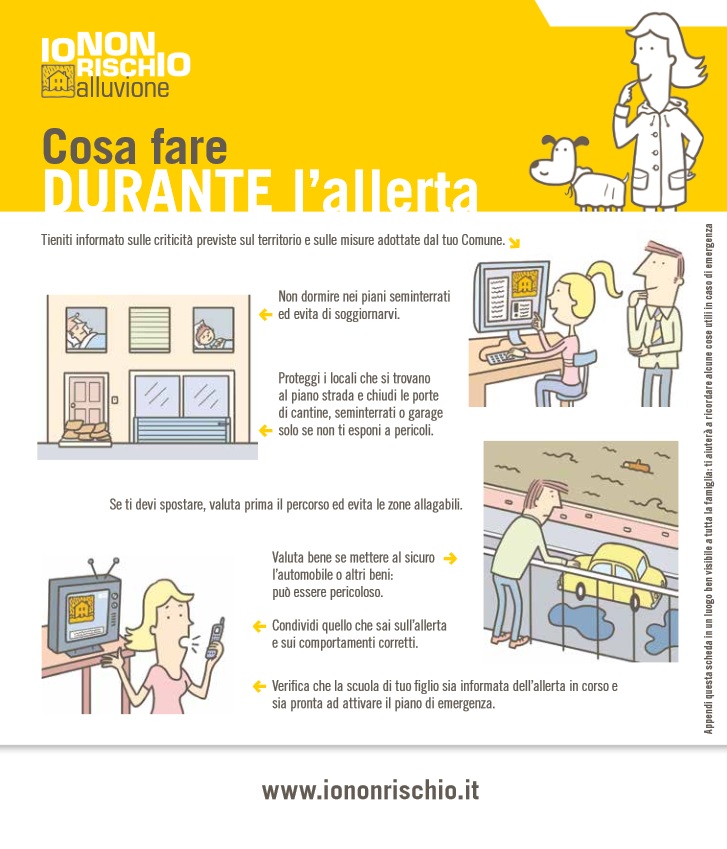 IO NON RISCHIO
alluvione

Cosa fare
DURANTE l'allerta

Tieniti informato sulle criticità previste sul territorio e sulle misure adottate dal tuo Comune.

Non dormire nei piani seminterrati ed evita di soggiornarvi.

Proteggi i locali che si trovano al piano strada e chiudi le porte di cantine, seminterrati o garage solo se non ti esponi a pericoli.

Se ti devi spostare, valuta prima il percorso ed evita le zone allagabili.

Valuta bene se mettere al sicuro l'automobile o altri beni: può essere pericoloso.

Condividi quello che sai sull'allerta e sui comportamenti corretti.

Verifica che la scuola di tuo figlio sia informata dell'allerta in corso e sia pronta ad attivare il piano di emergenza.

Appendi questa scheda in un luogo ben visibile a tutta la famiglia: ti aiuterà a ricordare alcune cose utili in caso di emergenza

www.iononrischio.it